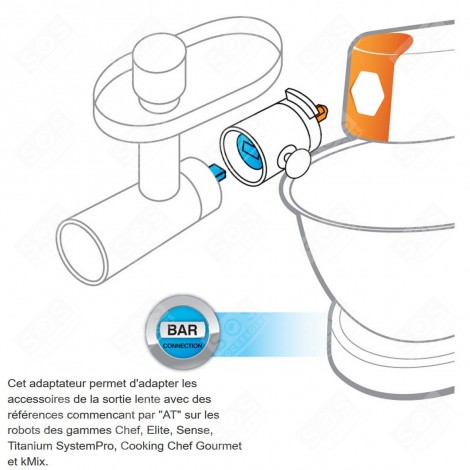 BAR
CONNECTION

Cet adaptateur permet d'adapter les accessoires de la sortie lente avec des références commencant par "AT" sur les robots des gammes Chef, Elite, Sense, Titanium SystemPro, Cooking Chef Gourmet et kMix.