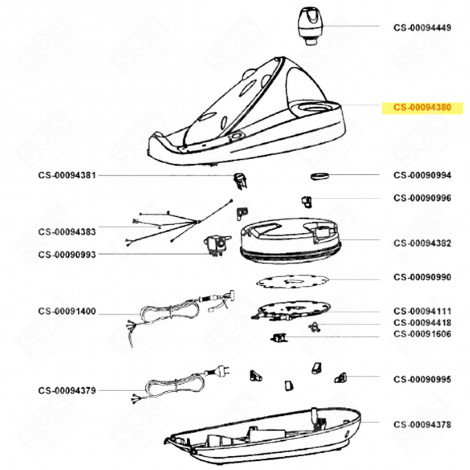 CS-00094449

CS-00094380

CS-00094381

CS-00090994

CS-00090996

CS-00094383

CS-00094382

CS-00090993

CS-00090990

CS-00091400

CS-00094111

CS-00094418

CS-00091606

CS-00090995

CS-00094379

CS-00094378