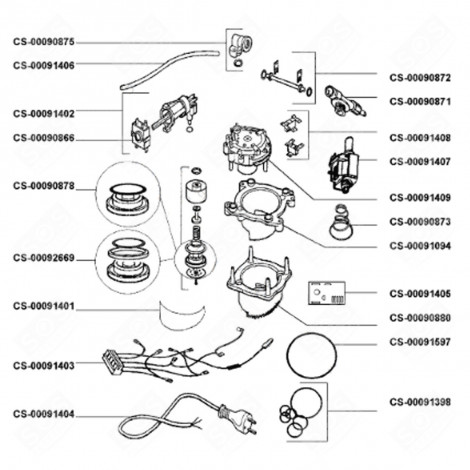 CS-00090875
CS-00091406
CS-00091402
CS-00090866
CS-00090878
CS-00092669
CS-00091401
CS-00091403
CS-00091404

CS-00090872
CS-00090871
CS-00091408
CS-00091407
CS-00091409
CS-00090873
CS-00091094
CS-00091405
CS-00090880
CS-00091597
CS-00091398