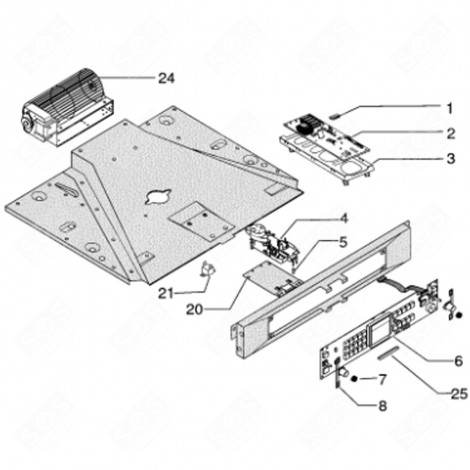 24
1
2
3
4
5
21
20
6
7
25
8