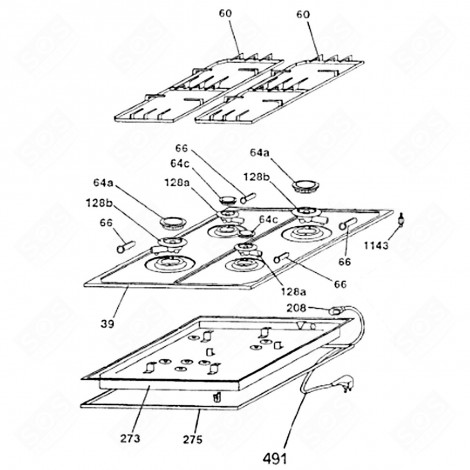 60
60
66
64a
64c
128b
64a
128a
128b
64c
66
1143
66
66
128a
208
39
273
275
491