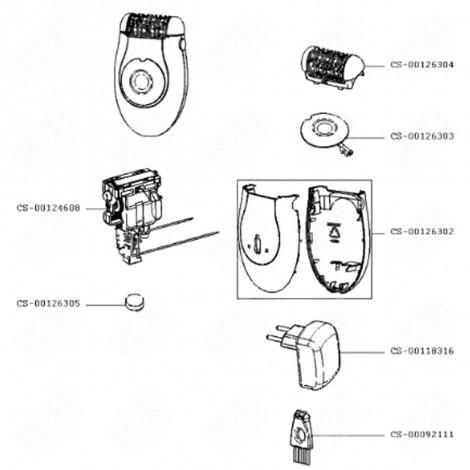 CS-00126304

CS-00126303

CS-00124608

CS-00126302

CS-00126305

CS-00118316

CS-00092111