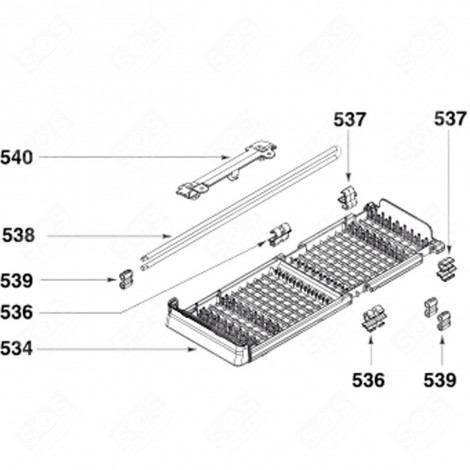 537
537
540
538
539
536
534
536
539