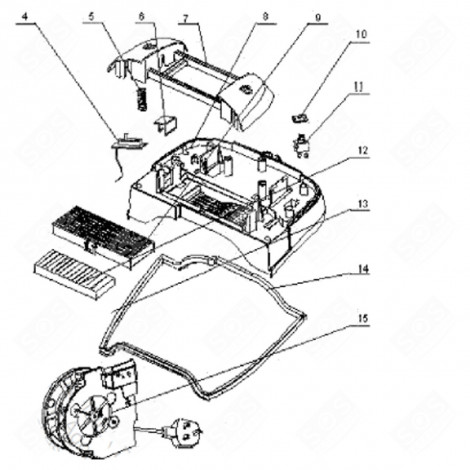 4
5
6
7
8
9
10
11
12
13
14
15