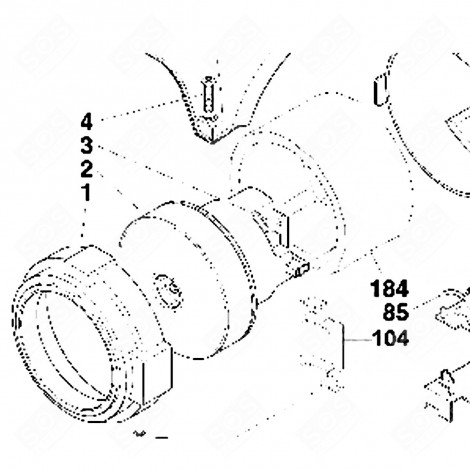 4
3
2
1
184
85
104