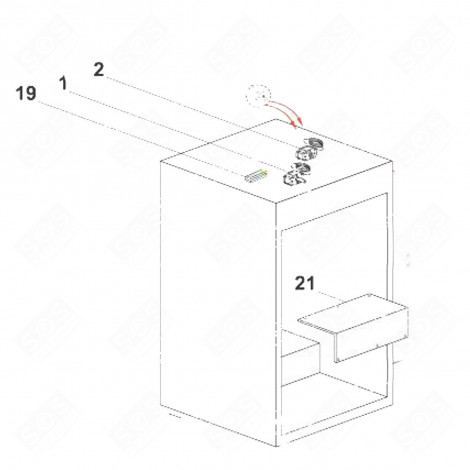 2
1
19
21