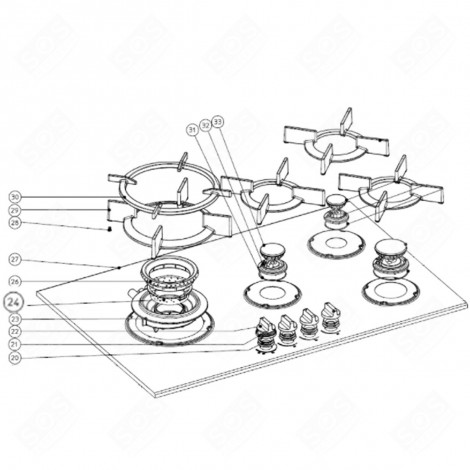 31
32
33
30
29
28
27
26
24
23
22
21
20