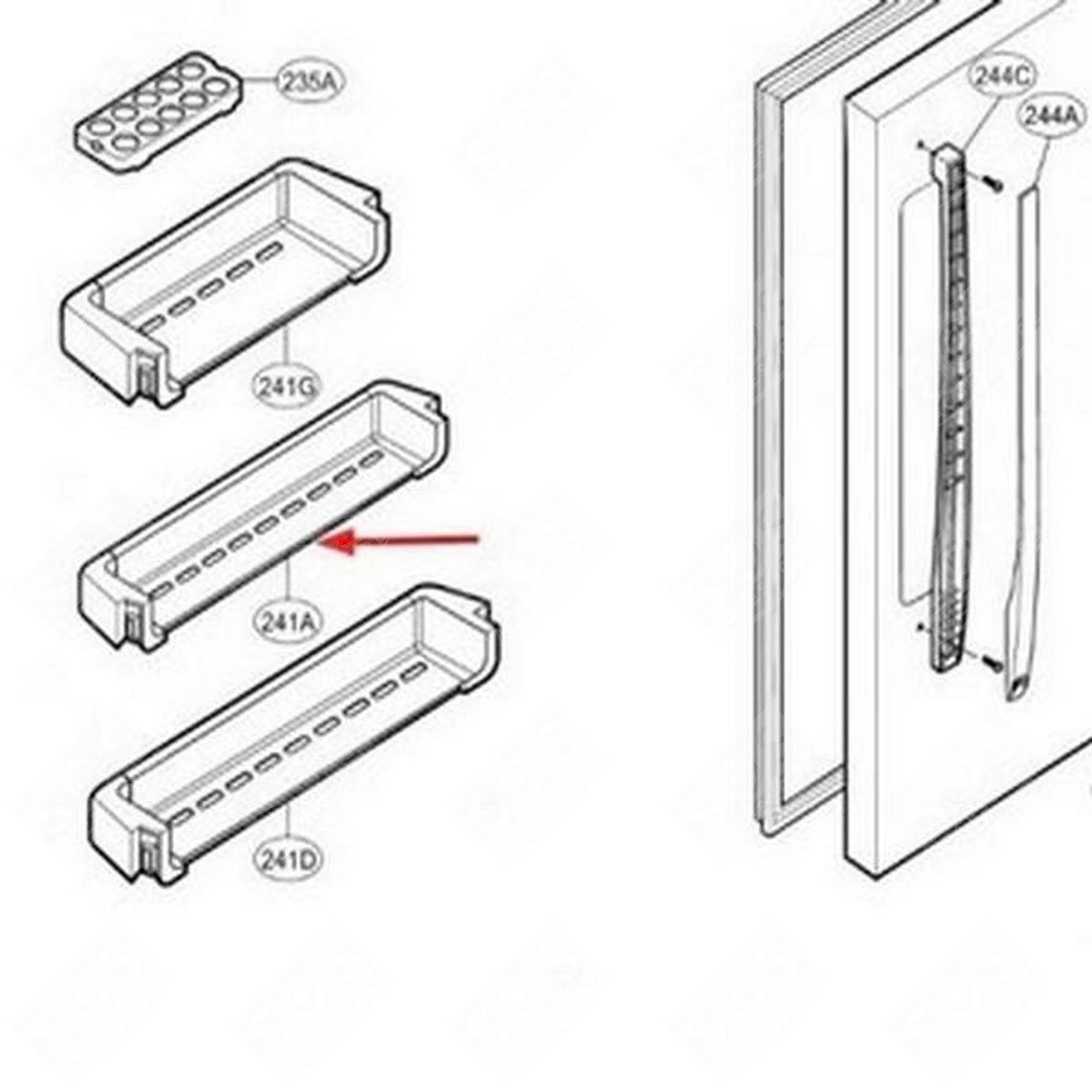 235A
241G
241A
241D
244C
244A