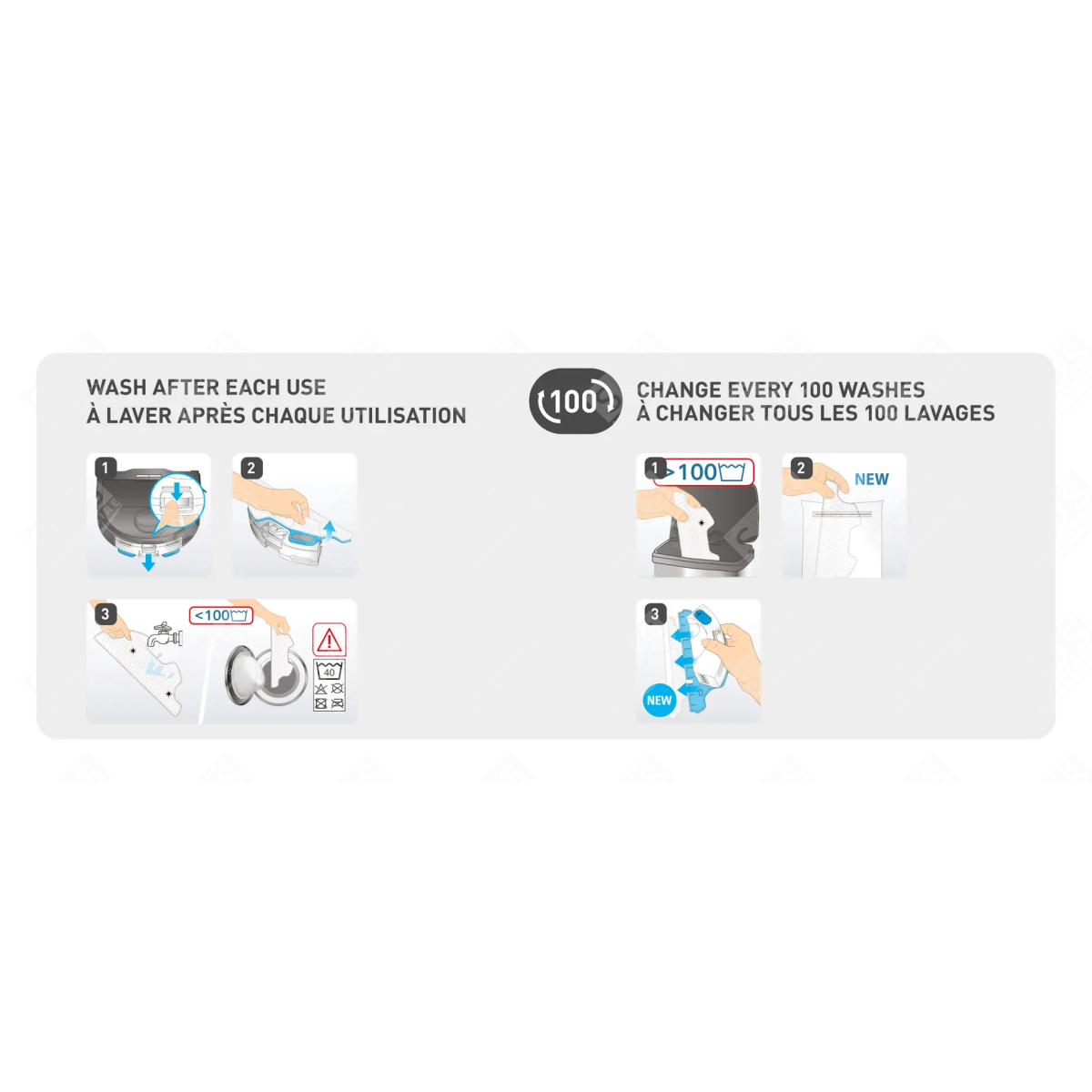 WASH AFTER EACH USE
À LAVER APRÈS CHAQUE UTILISATION

1

2

3

<100

40

100

CHANGE EVERY 100 WASHES
À CHANGER TOUS LES 100 LAVAGES

1

>100

2

NEW

3

NEW