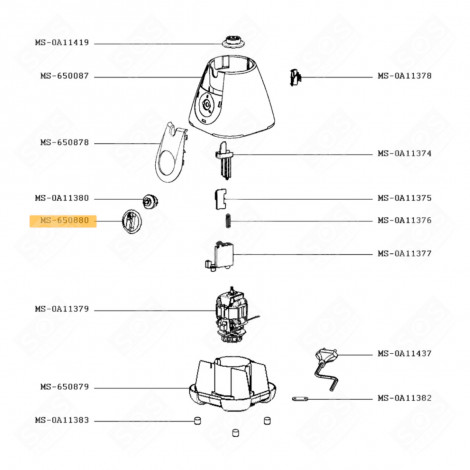 MS-0A11419
MS-650087
MS-0A11378
MS-650878
MS-0A11374
MS-0A11380
MS-0A11375
MS-650880
MS-0A11376
MS-0A11377
MS-0A11379
MS-0A11437
MS-650879
MS-0A11382
MS-0A11383